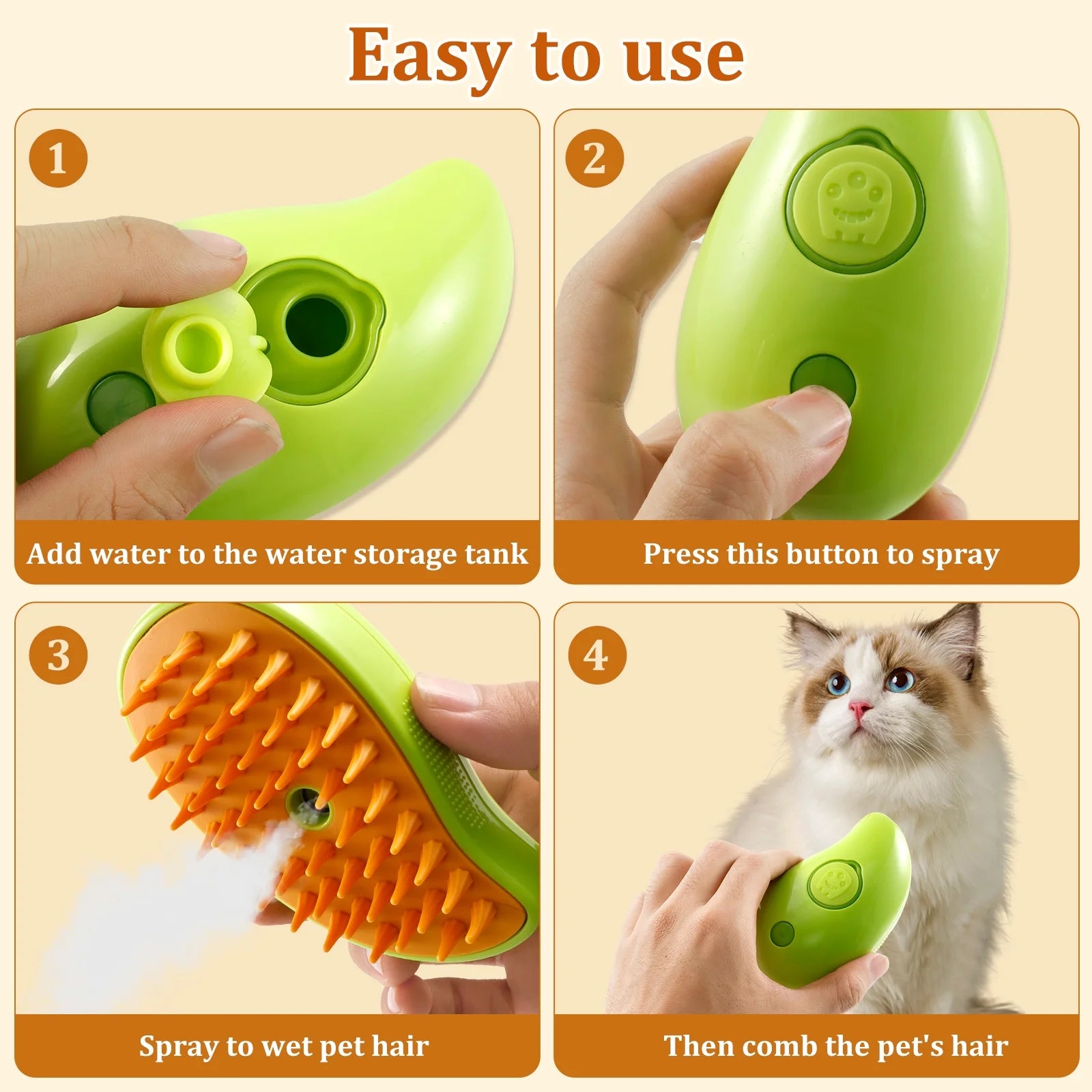 Easy to use

1

Add water to the water storage tank

2

Press this button to spray

3

Spray to wet pet hair

4

Then comb the pet's hair